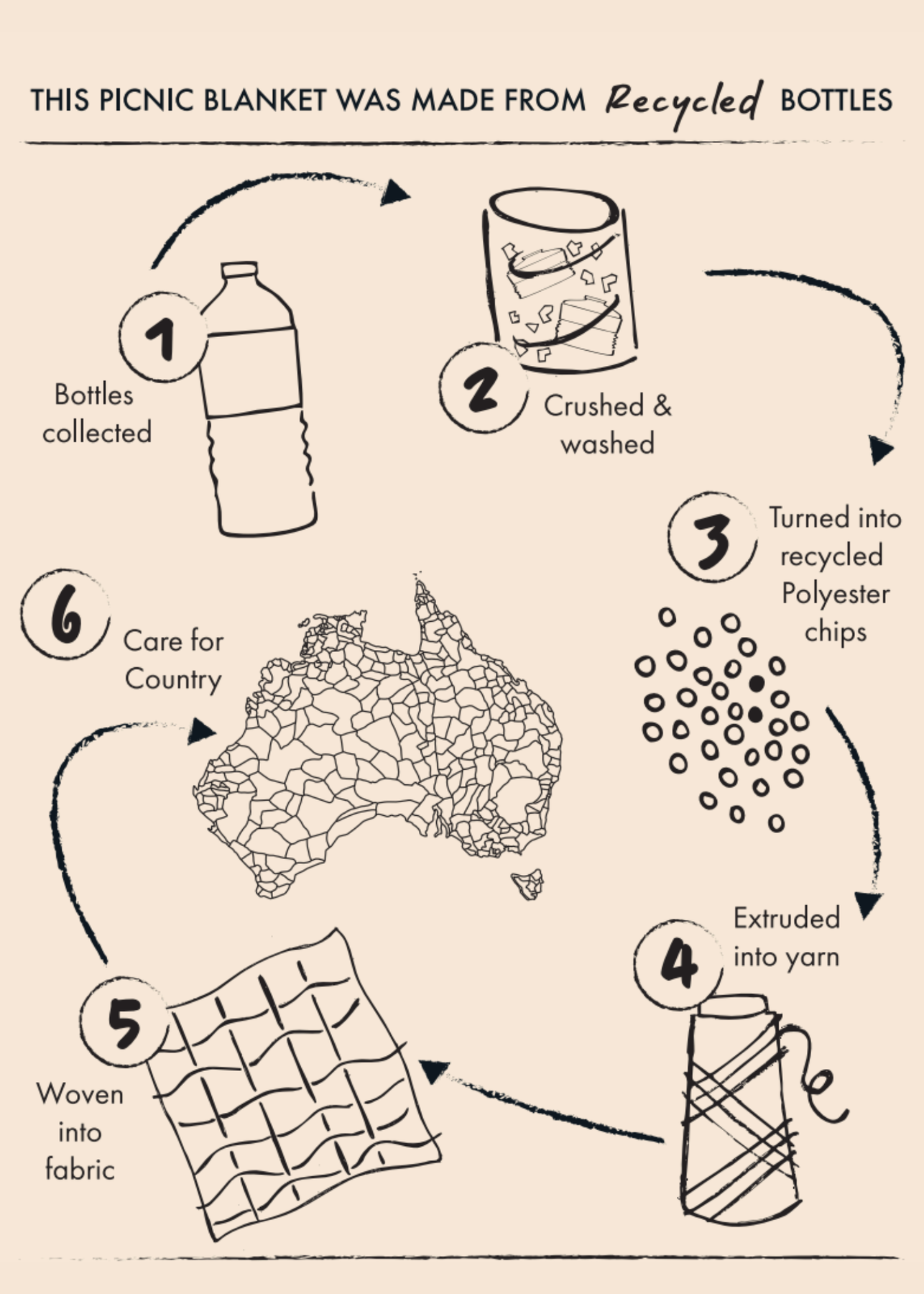 THIS PICNIC BLANKET WAS MADE FROM Recycled BOTTLES

1
Bottles collected

2
Crushed & washed

3
Turned into recycled Polyester chips

4
Extruded into yarn

5
Woven into fabric

6
Care for Country